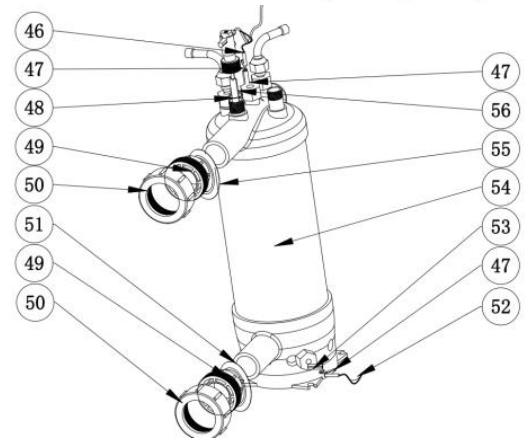 46
47
48
49
50
51
49
50
47
56
55
54
53
47
52