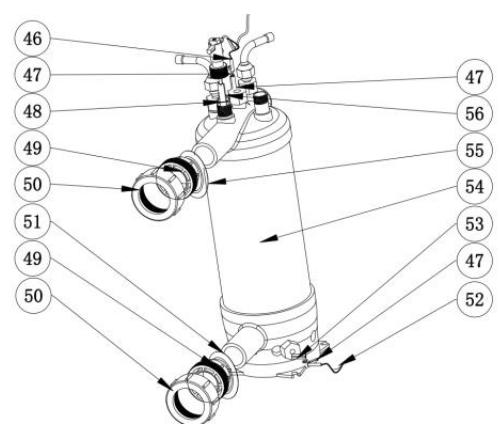 46
47
48
49
50
51
49
50
47
56
55
54
53
47
52