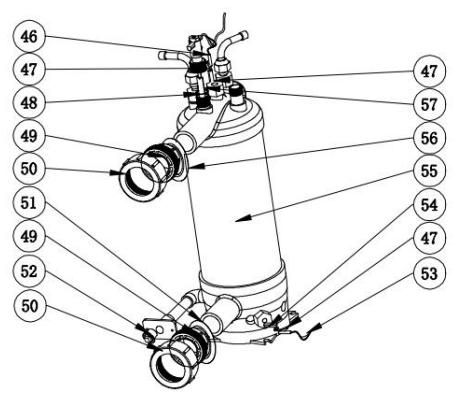 46
47
48
49
50
51
49
52
50
47
57
56
55
54
47
53