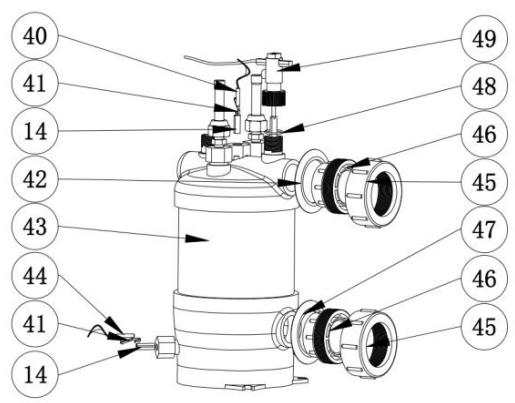 40
41
14
42
43
44
41
14
49
48
46
45
47
46
45