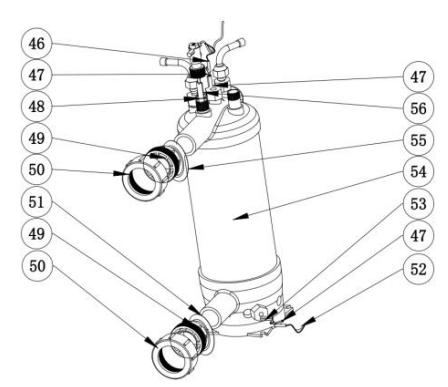 46
47
48
49
50
51
49
50
47
56
55
54
53
47
52