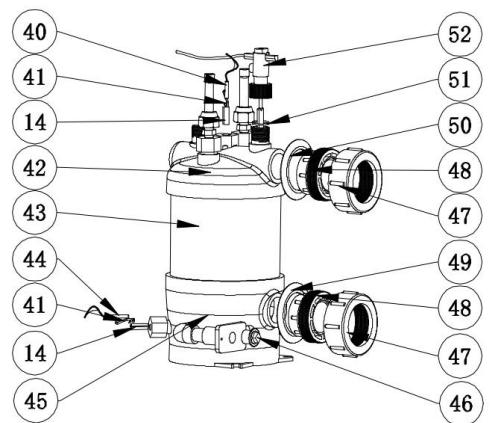 40
41
14
42
43
44
41
14
45
52
51
50
48
47
49
48
47
46