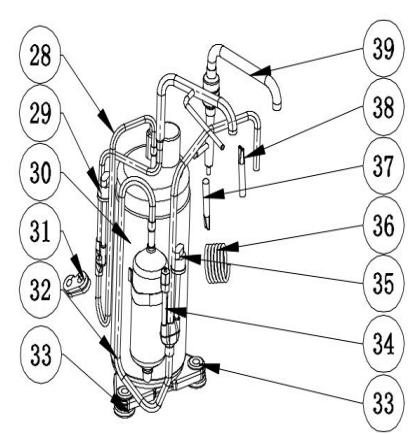 28
29
30
31
32
33
39
38
37
36
35
34
33