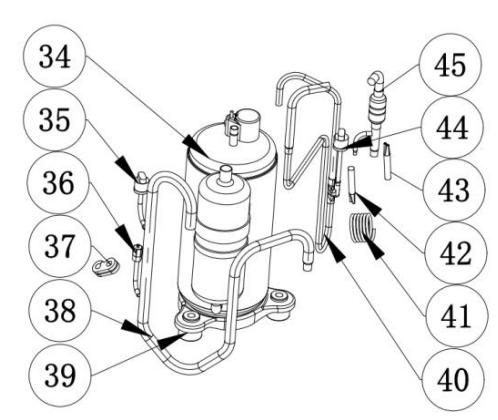 34
35
36
37
38
39
45
44
43
42
41
40