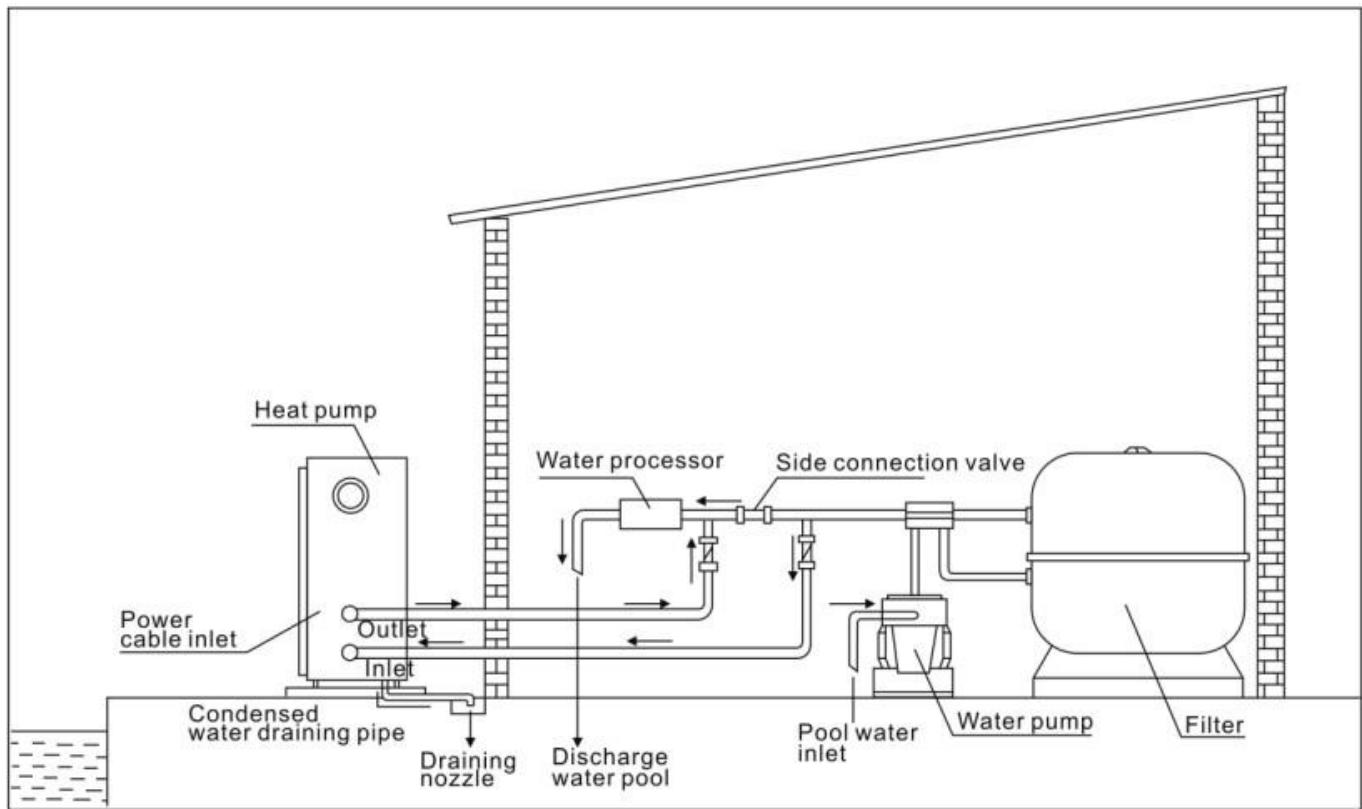 Heat pump

Water processor

Side connection valve

Power cable inlet

Outlet

Inlet

Condensed water draining pipe

Draining nozzle

Discharge water pool

Pool water inlet

Water pump

Filter