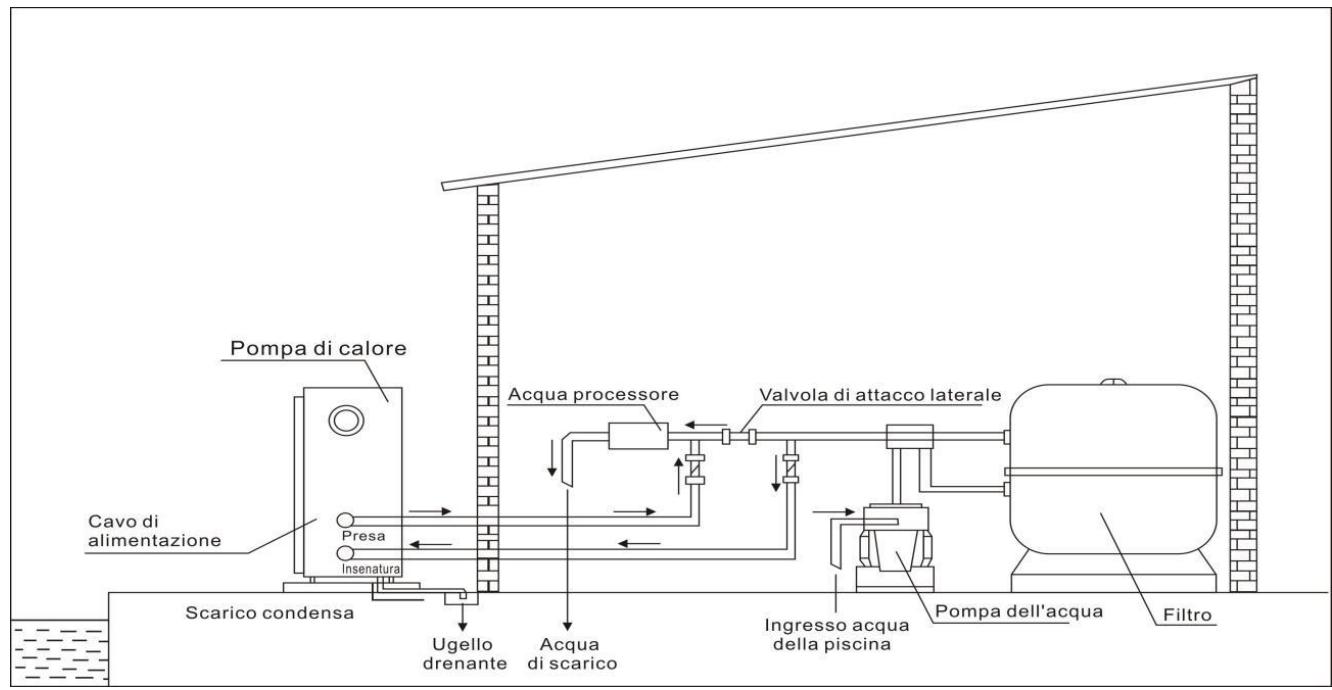 Pompa di calore

Acqua processore

Valvola di attacco laterale

Cavo di alimentazione

Presa

Insenatura

Scarico condensa

Ugello drenante

Acqua di scarico

Ingresso acqua della piscina

Pompa dell'acqua

Filtro