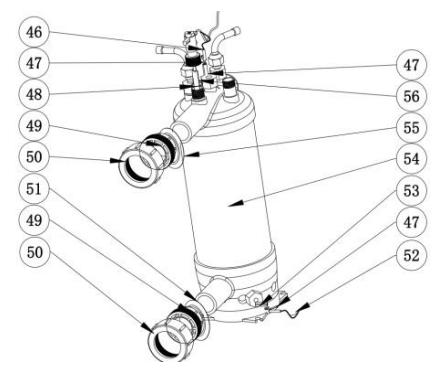 46
47
48
49
50
51
49
50
47
56
55
54
53
47
52