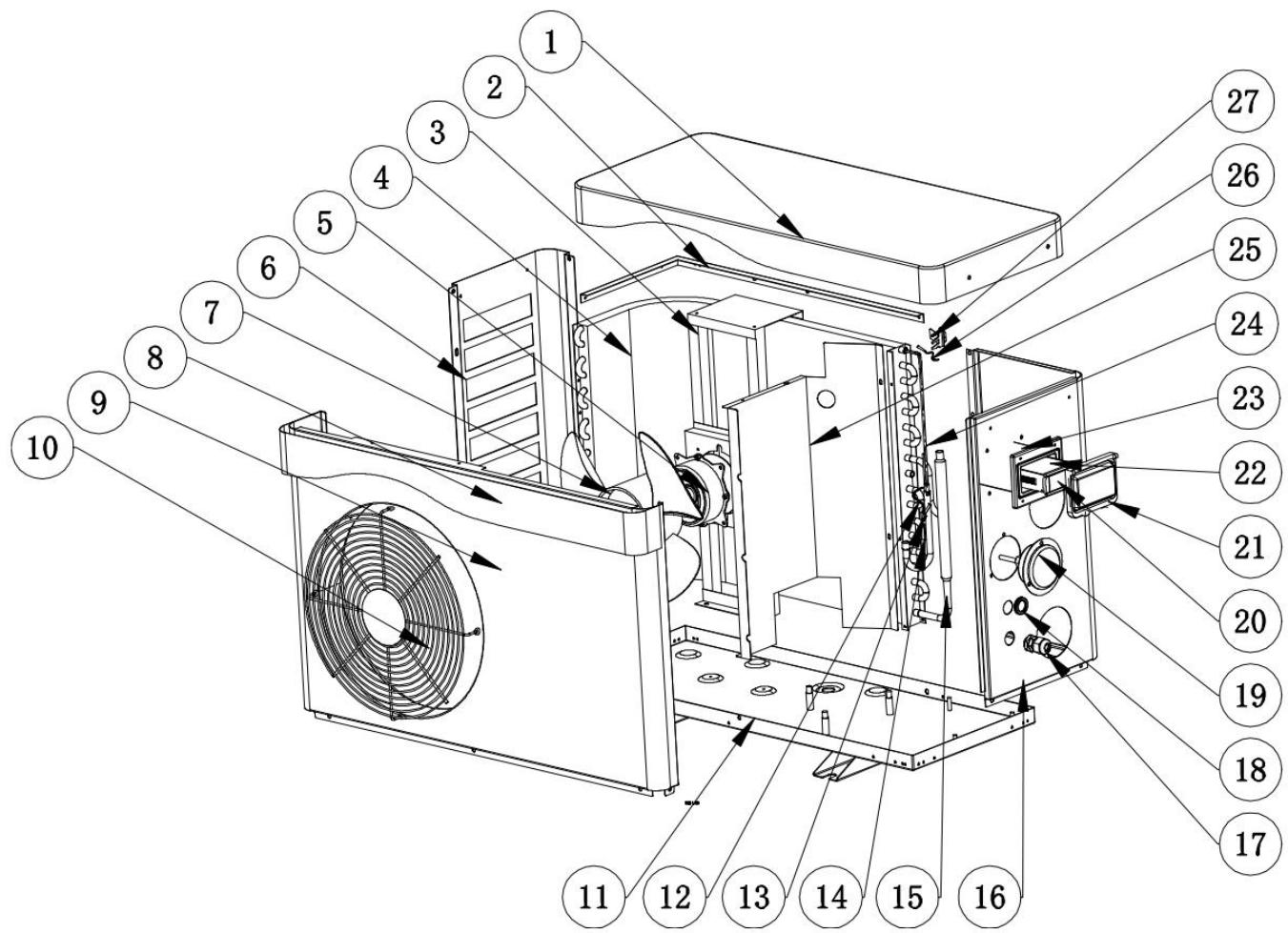 1
2
3
4
5
6
7
8
9
10
27
26
25
24
23
22
21
20
19
18
17
11
12
13
14
15
16