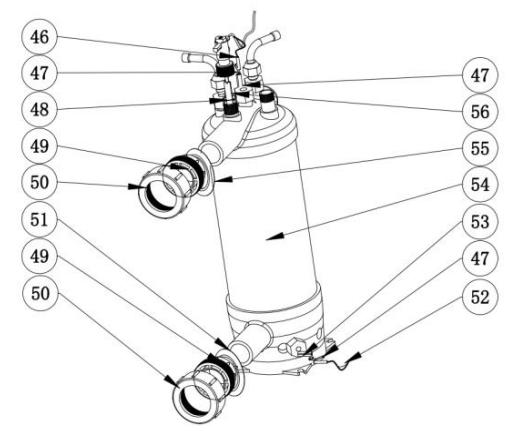 46
47
48
49
50
51
49
50
47
56
55
54
53
47
52