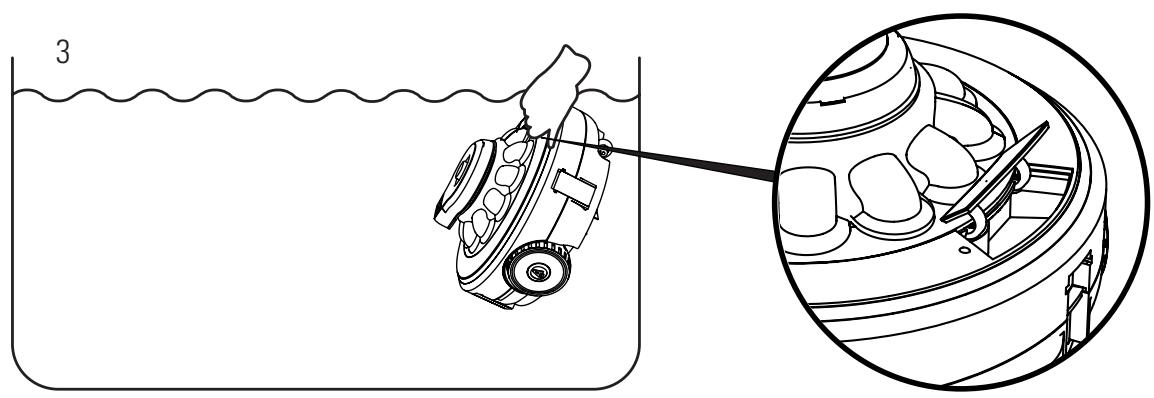 3