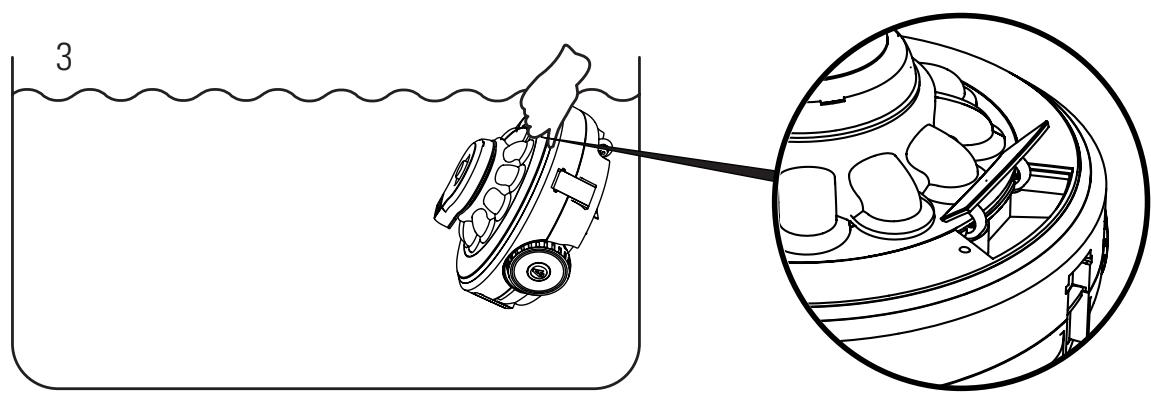 3