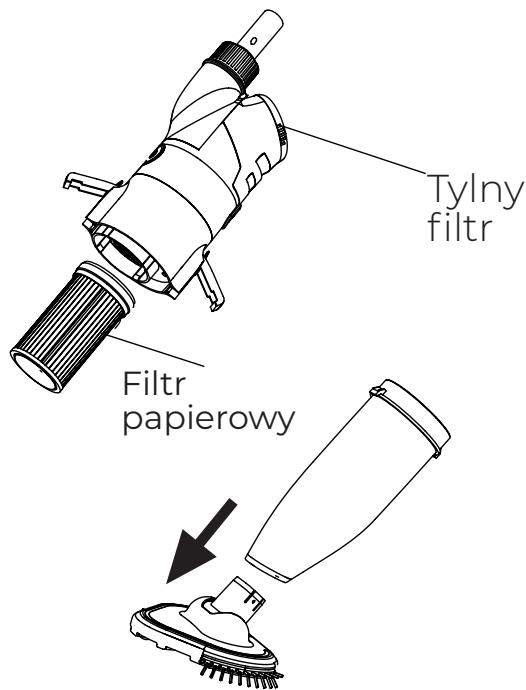 Tylny filtr

Filtr papierowy