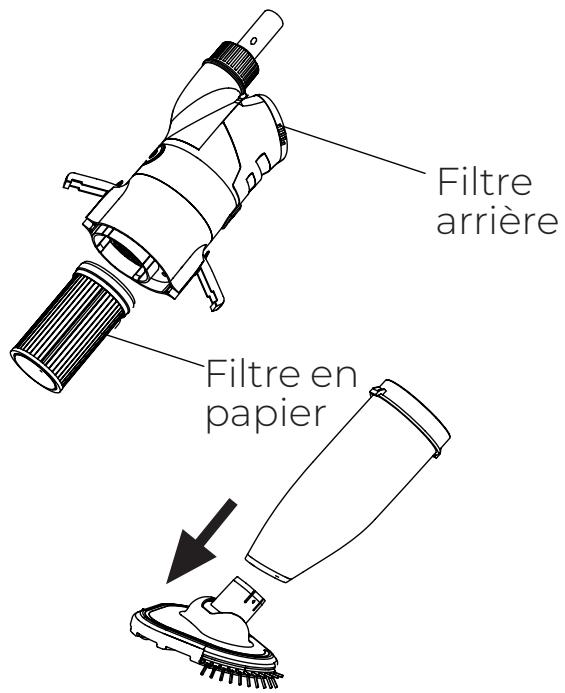 Filtre arrière

Filtre en papier