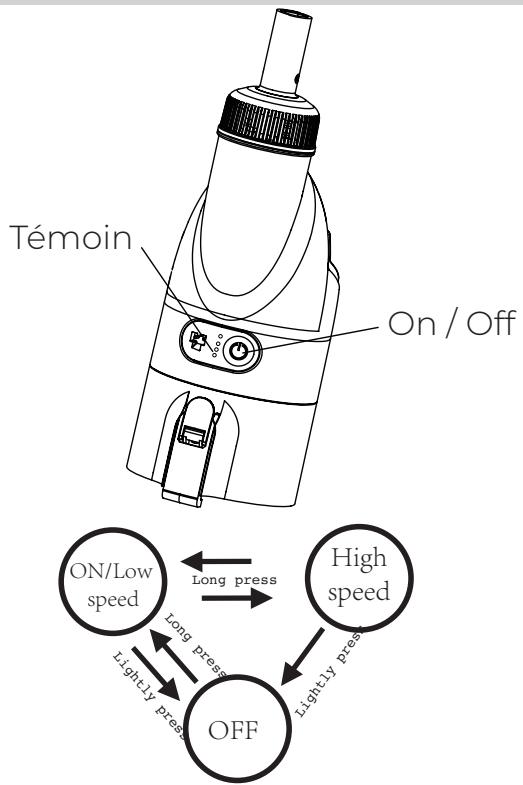 Témoin

On / Off

ON/Low speed

Long press

High speed

Long press

Lightly press

Lightly press

OFF