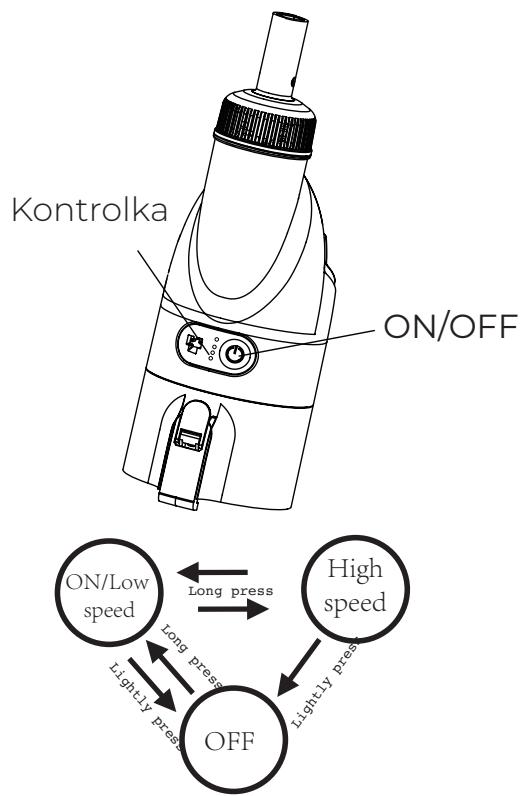 Kontrolka

ON/OFF

ON/Low speed

Long press

High speed

Long press

Lightly press

Lightly press

OFF