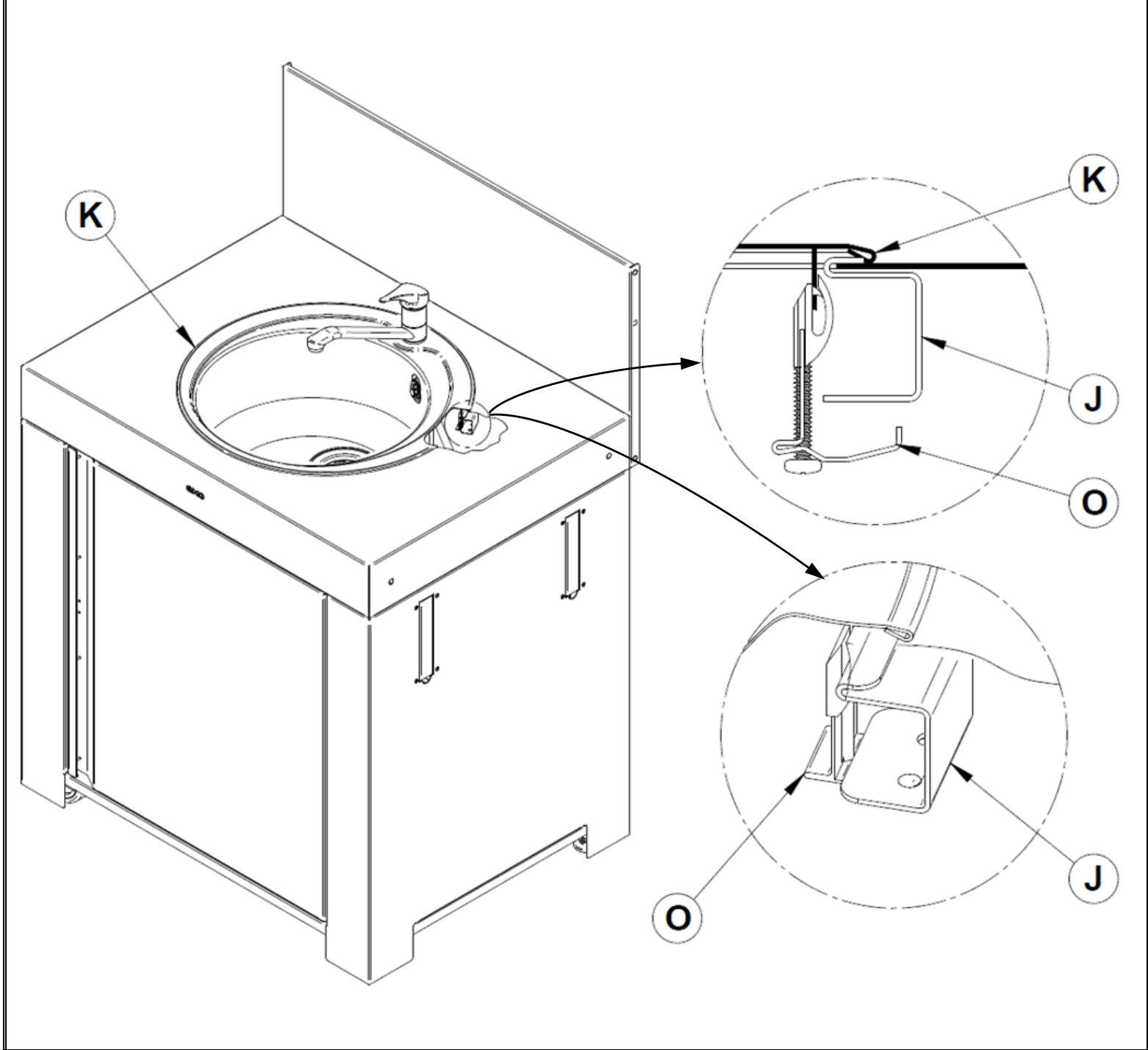 K

K

J

O

O

J