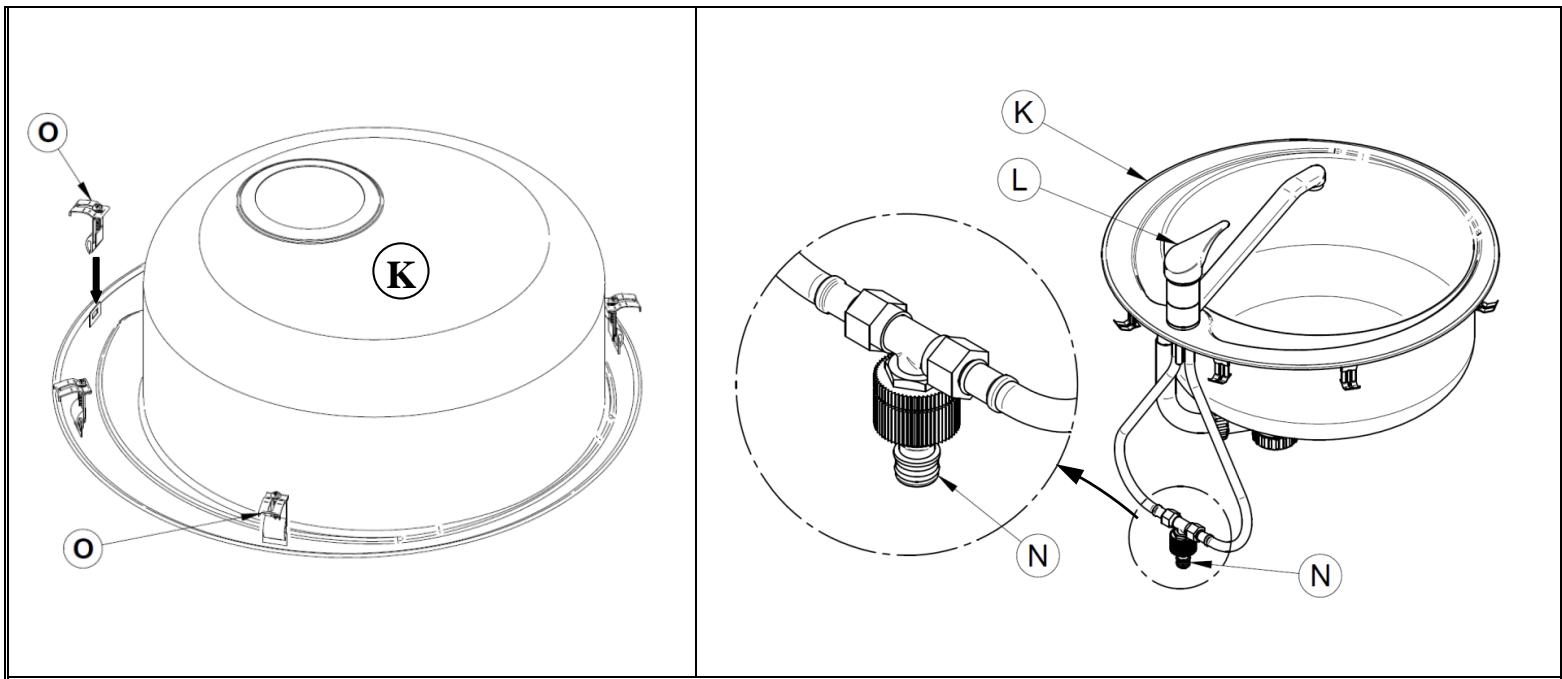 O
K
O

K
L
N
N