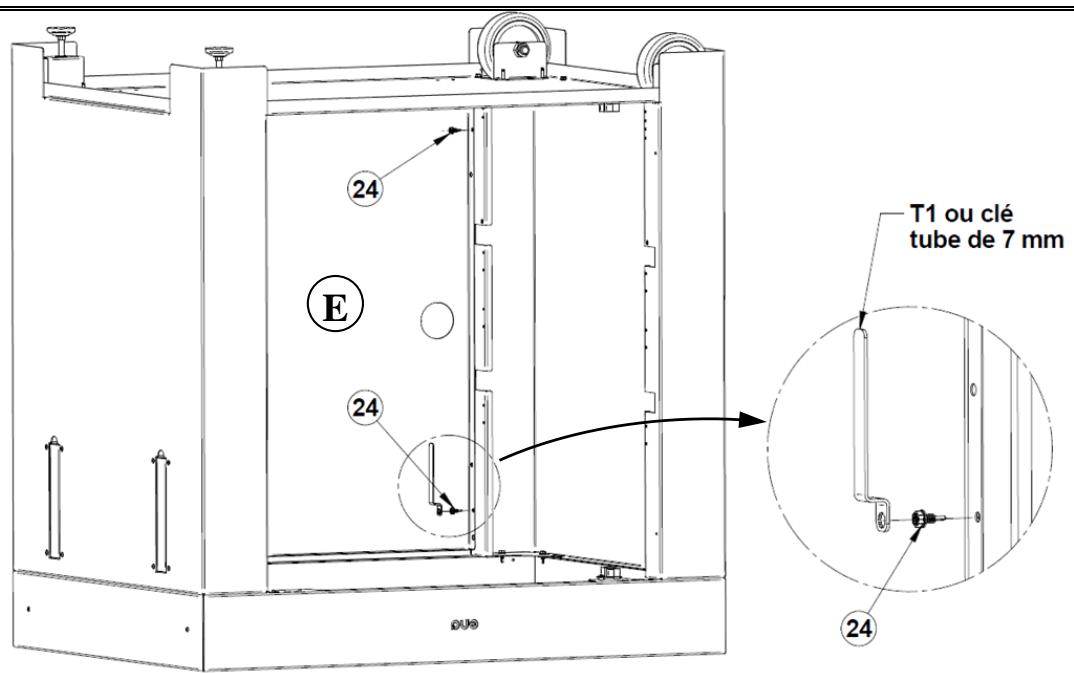 24

E

24

DUO

T1 ou clé tube de 7 mm

24