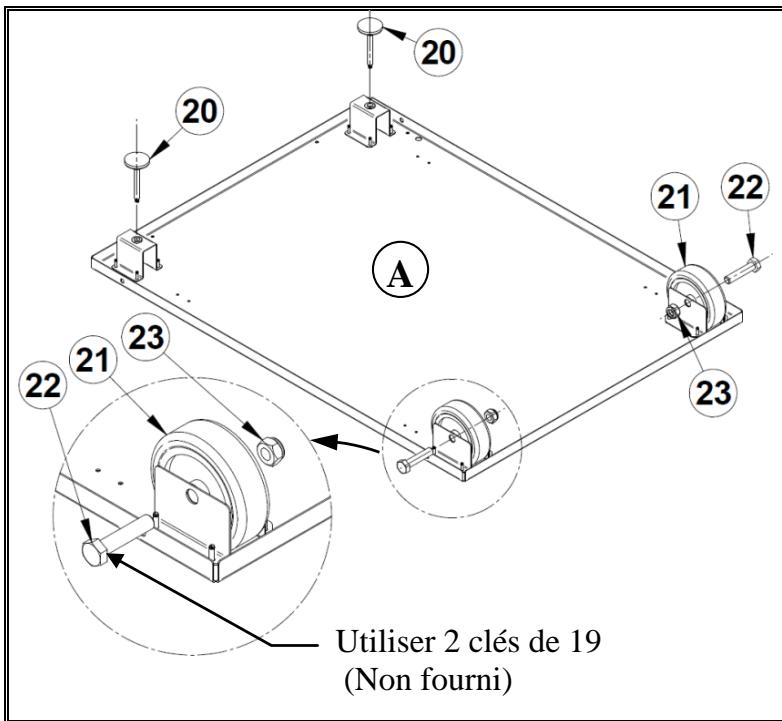 20

20

21

22

A

23

23

21

22

Utiliser 2 clés de 19
(Non fourni)