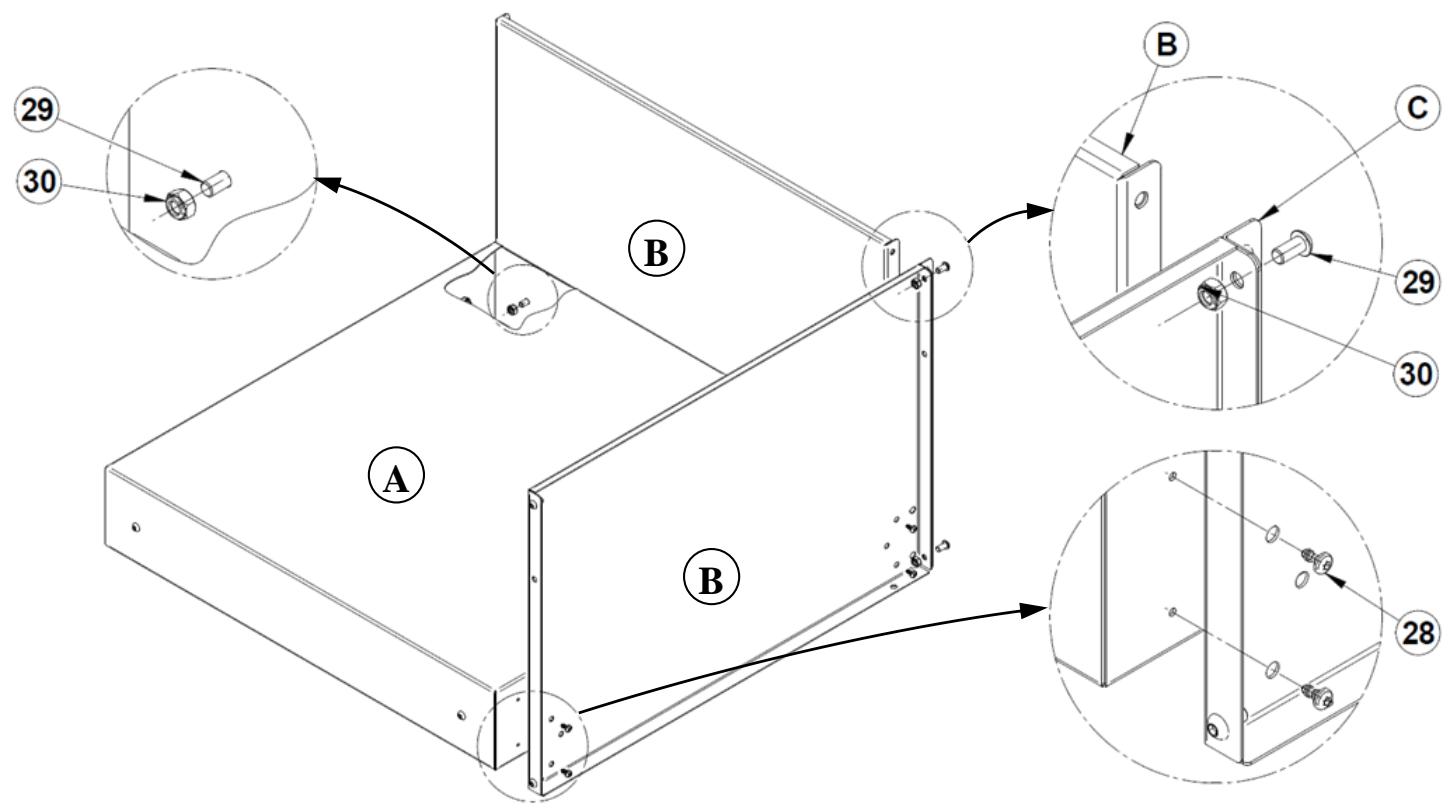 29
30
B
A
B
B
C
29
30
28