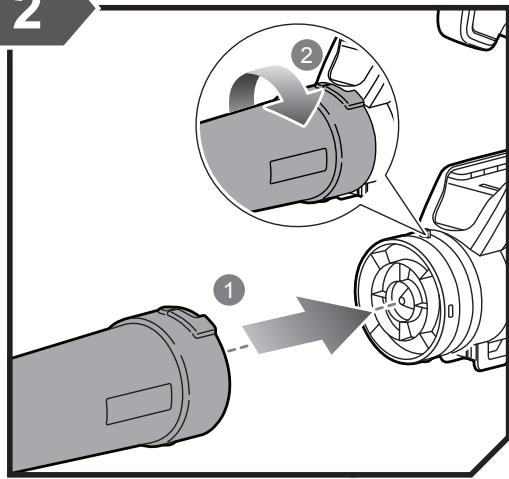 2

2

1