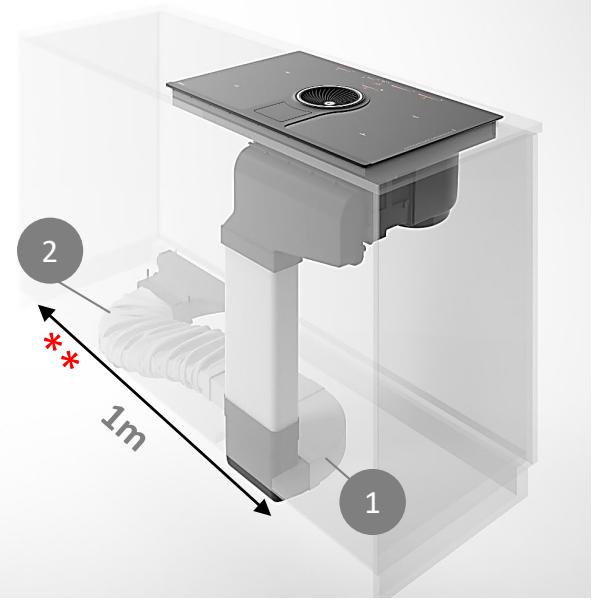 2

**

1m

1