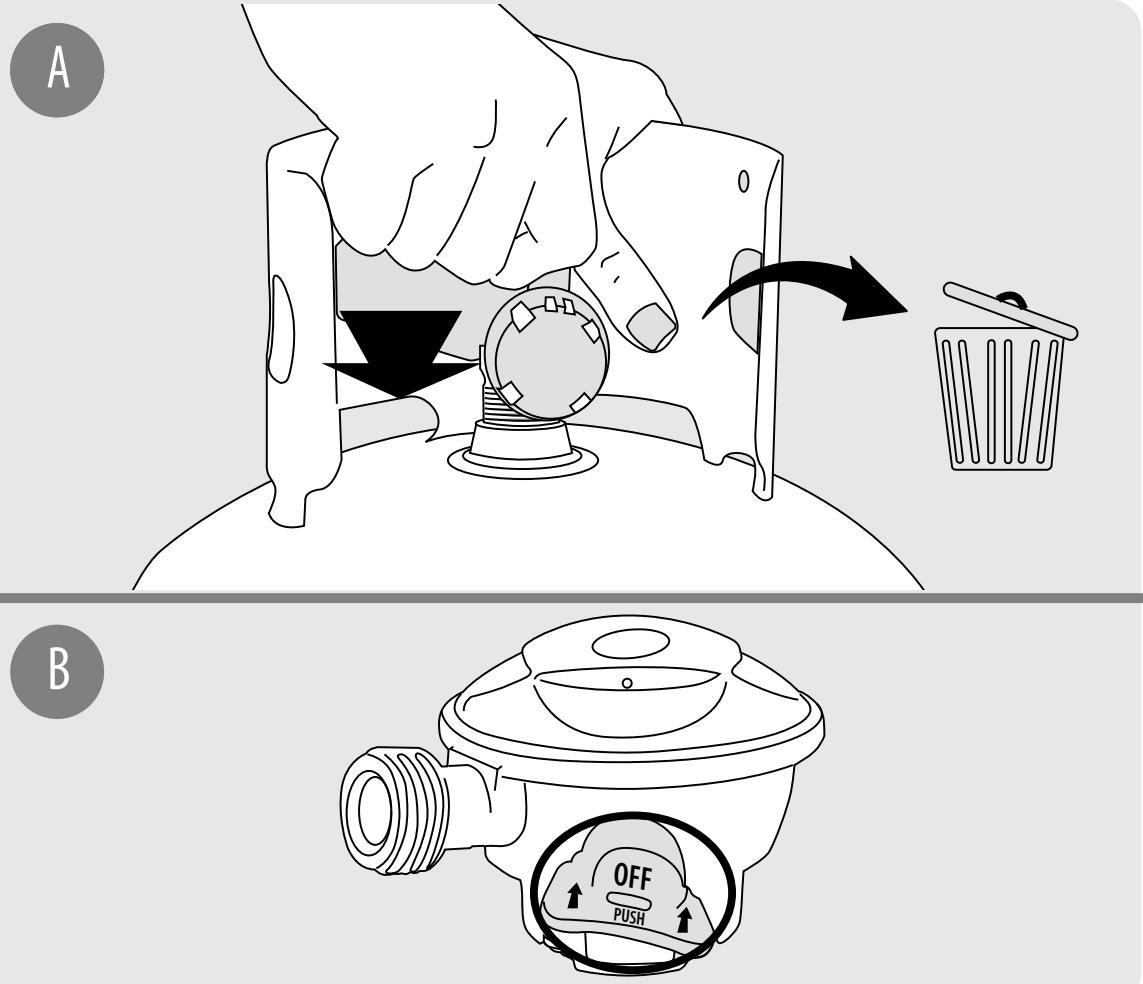 A

B

OFF
PUSH