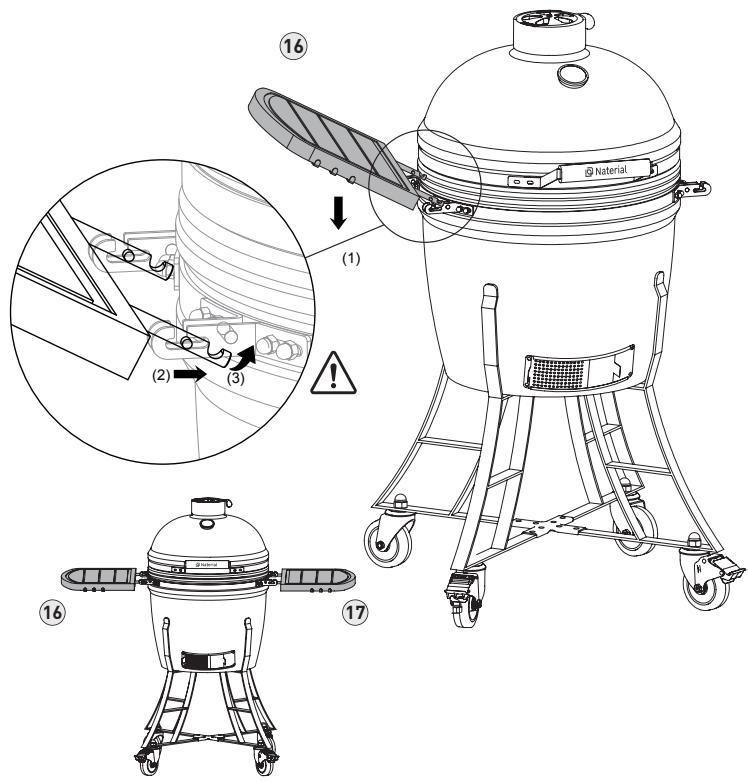 16

Naterial

(1)

(2)

(3)

Naterial

16

17