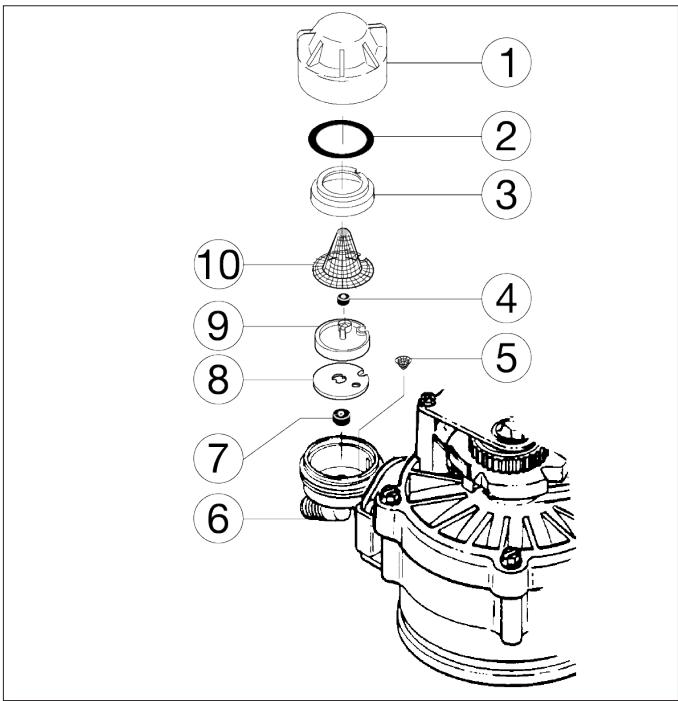 1
2
3
10
4
9
5
8
7
6