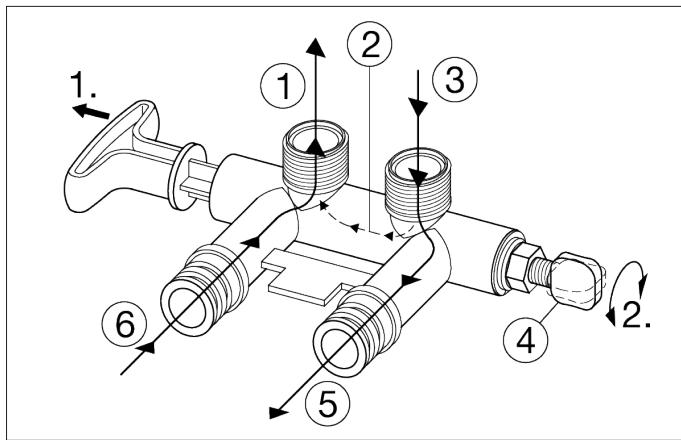 1.
1
2
3
6
5
4
2.