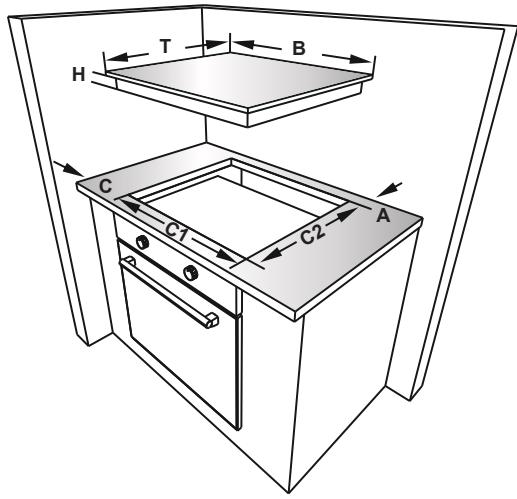 T
B
H
C
C1
C2
A