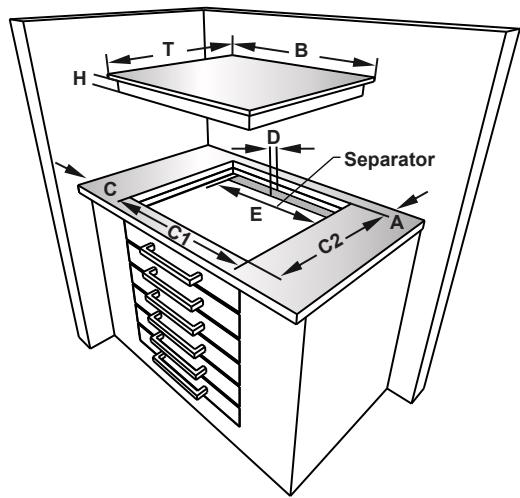 T
B
H
D
Separator
C
E
A
C1
C2