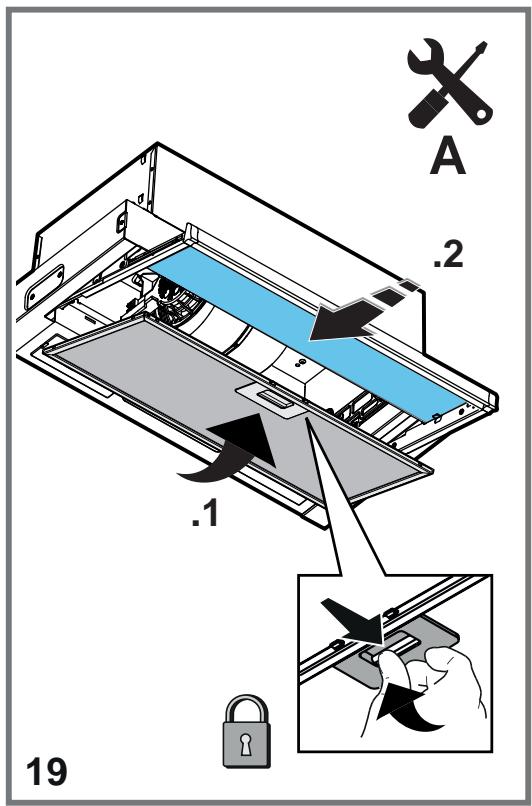 A

.2

.1

19