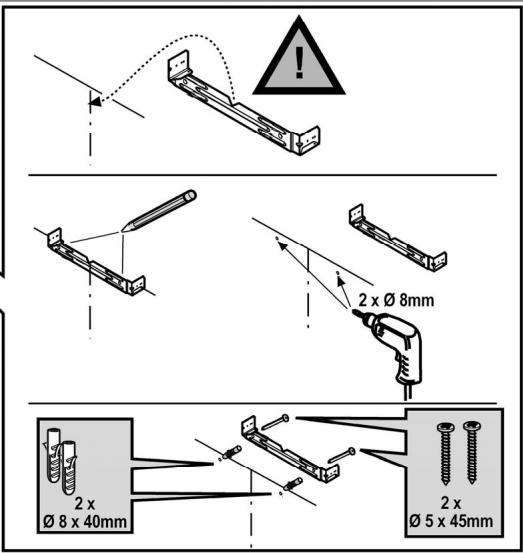 !

2 x Ø 8mm

2 x
Ø 8 x 40mm

2 x
Ø 5 x 45mm