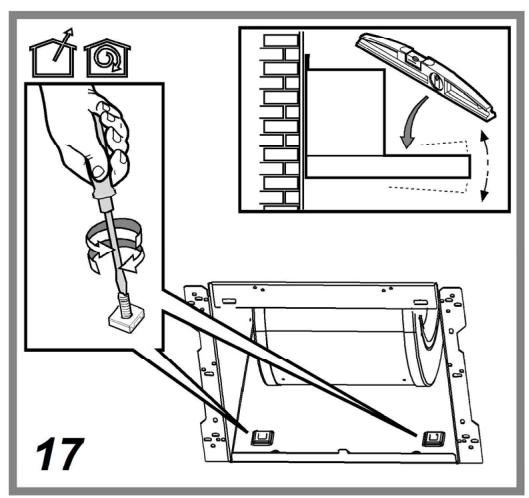 17