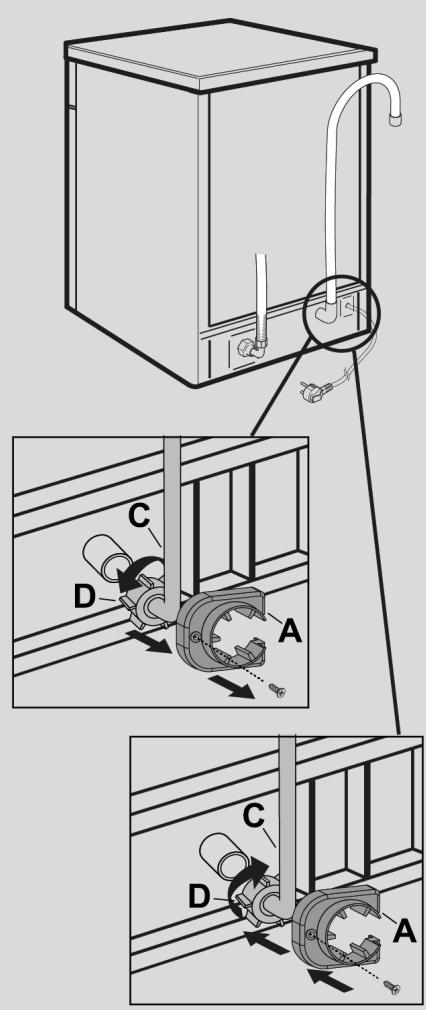 C
D
A

C
D
A