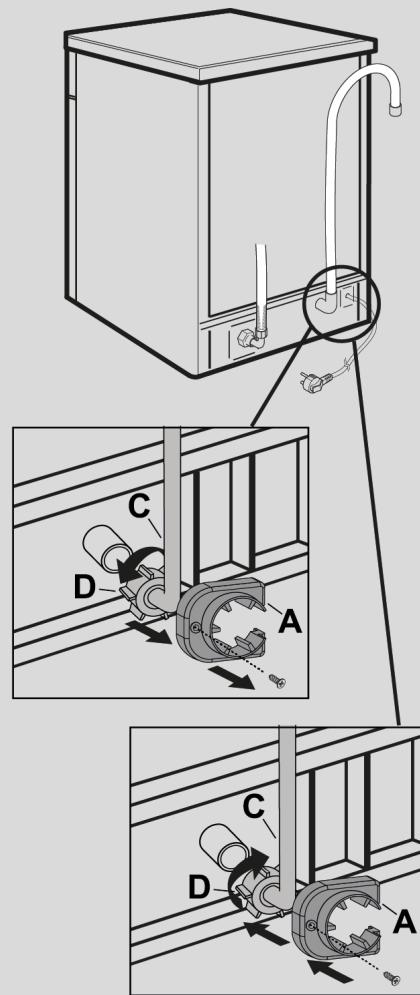 C
D
A
C
D
A