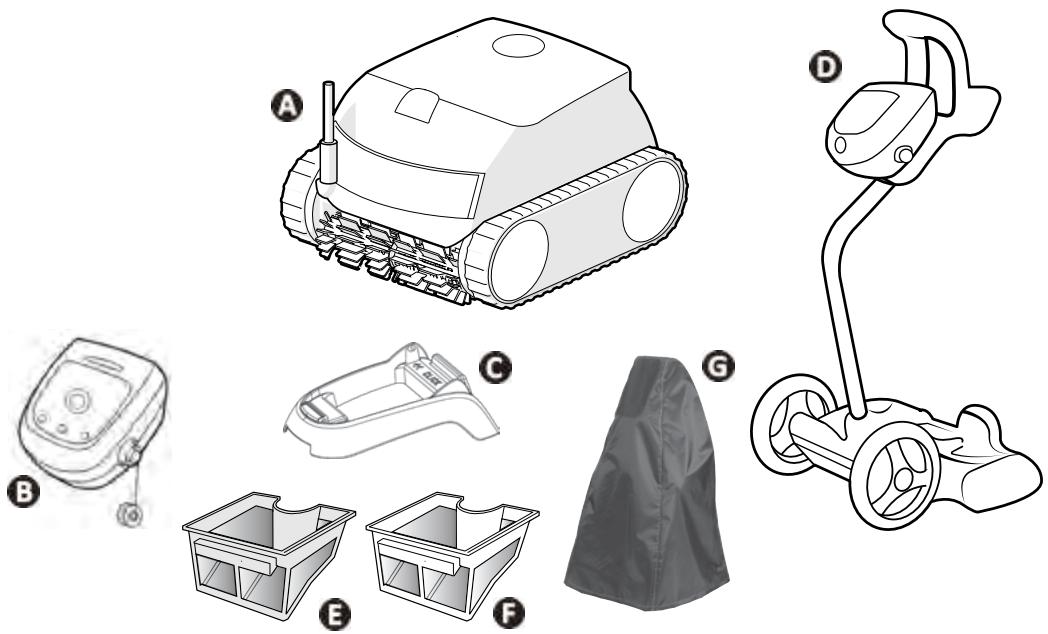 A
D
C
G
B
E
F