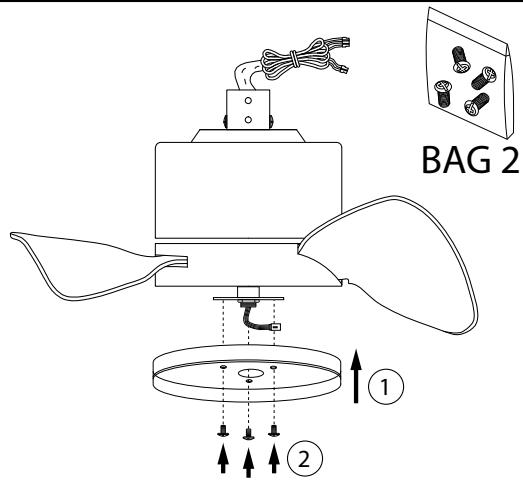 BAG 2

1

2