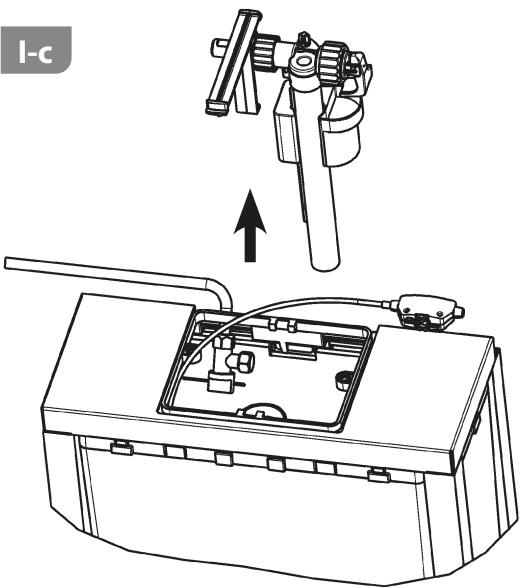 I-c