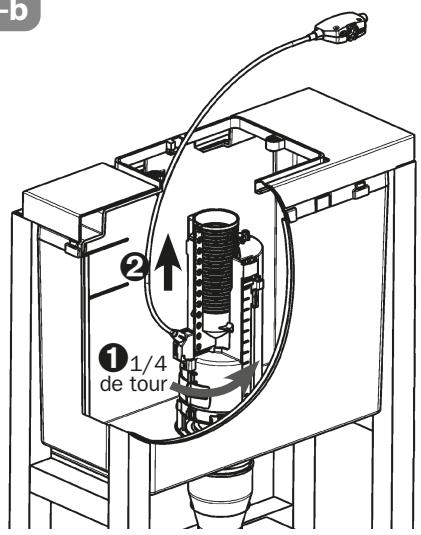 -b

2

1 1/4 de tour