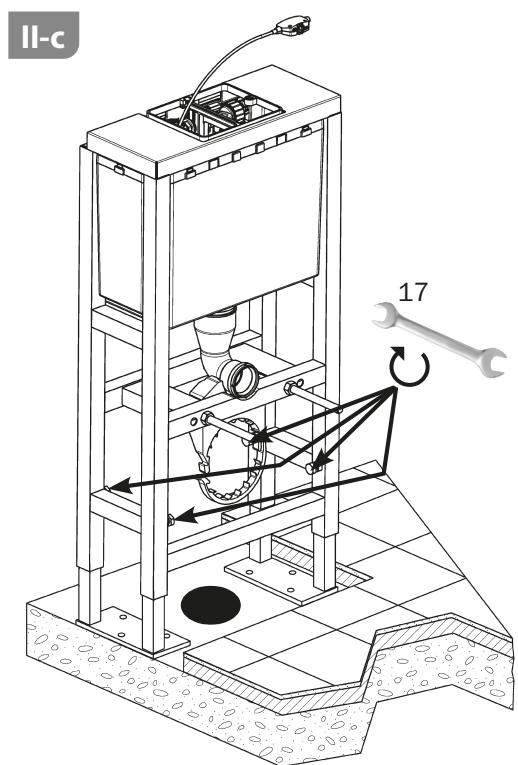 II-c

17