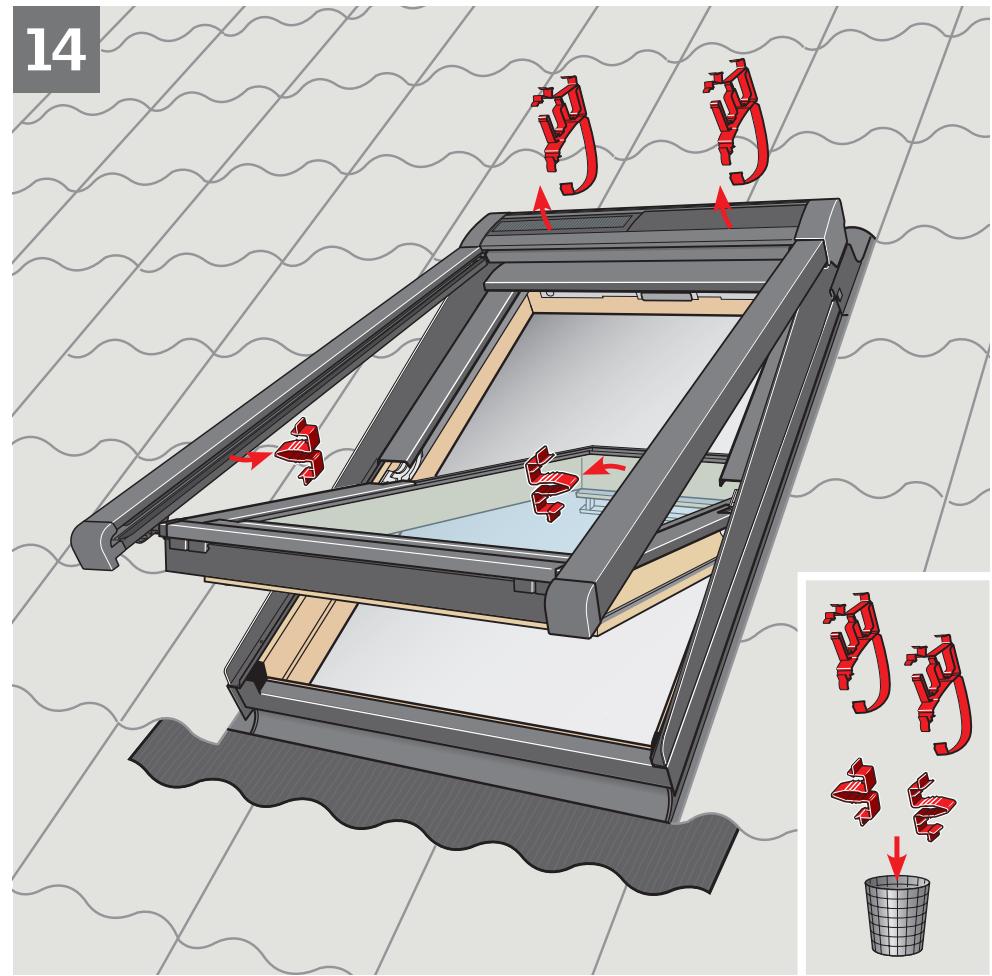 14