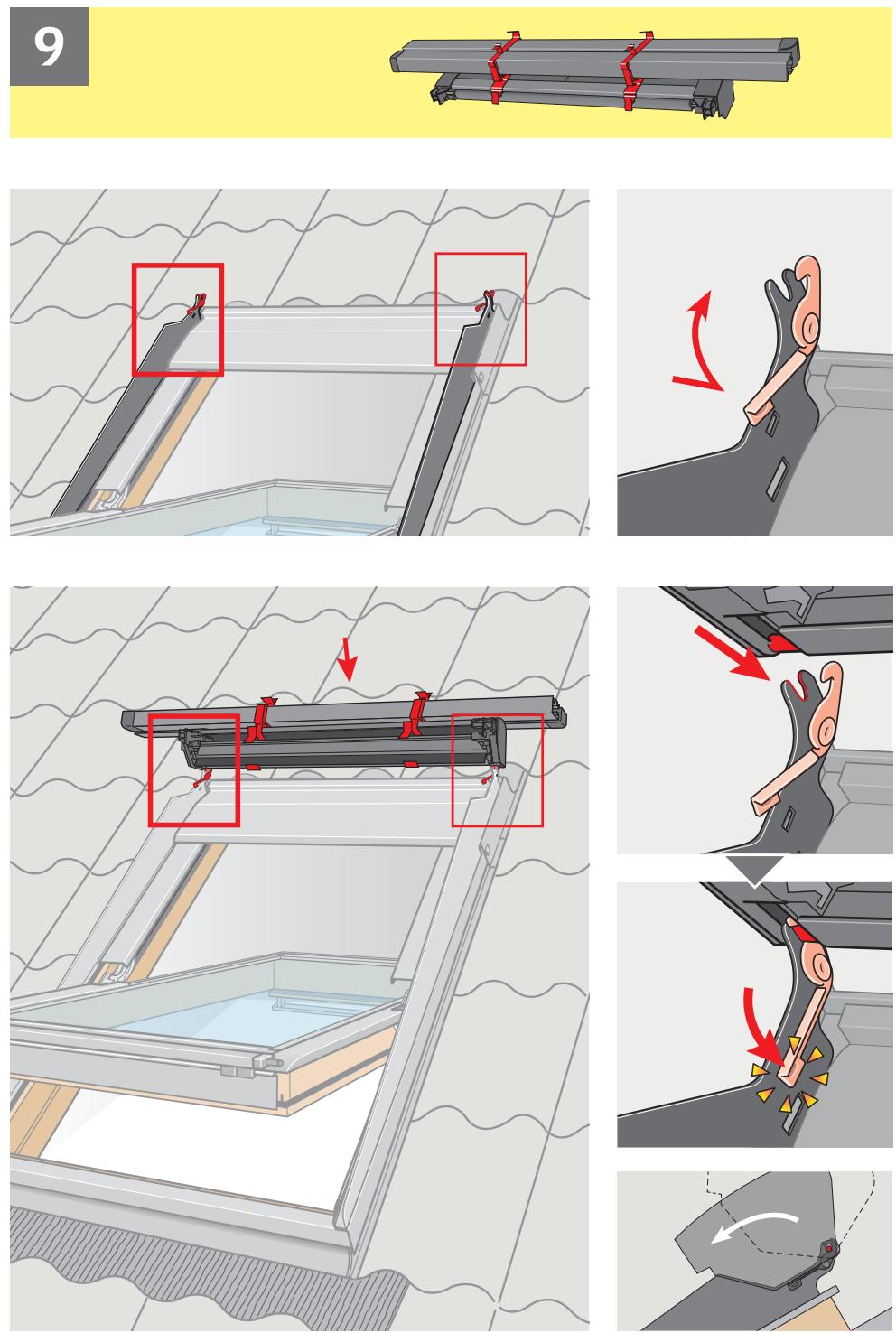 9