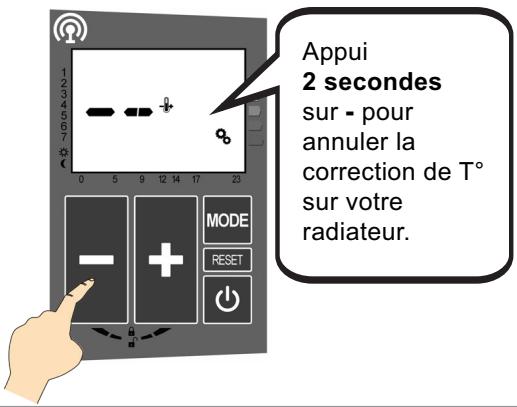 1
2
3
4
5
6
7

0 5 9 12 14 17 23

MODE

RESET

Appui
**2 secondes**
sur **-** pour annuler la correction de T° sur votre radiateur.