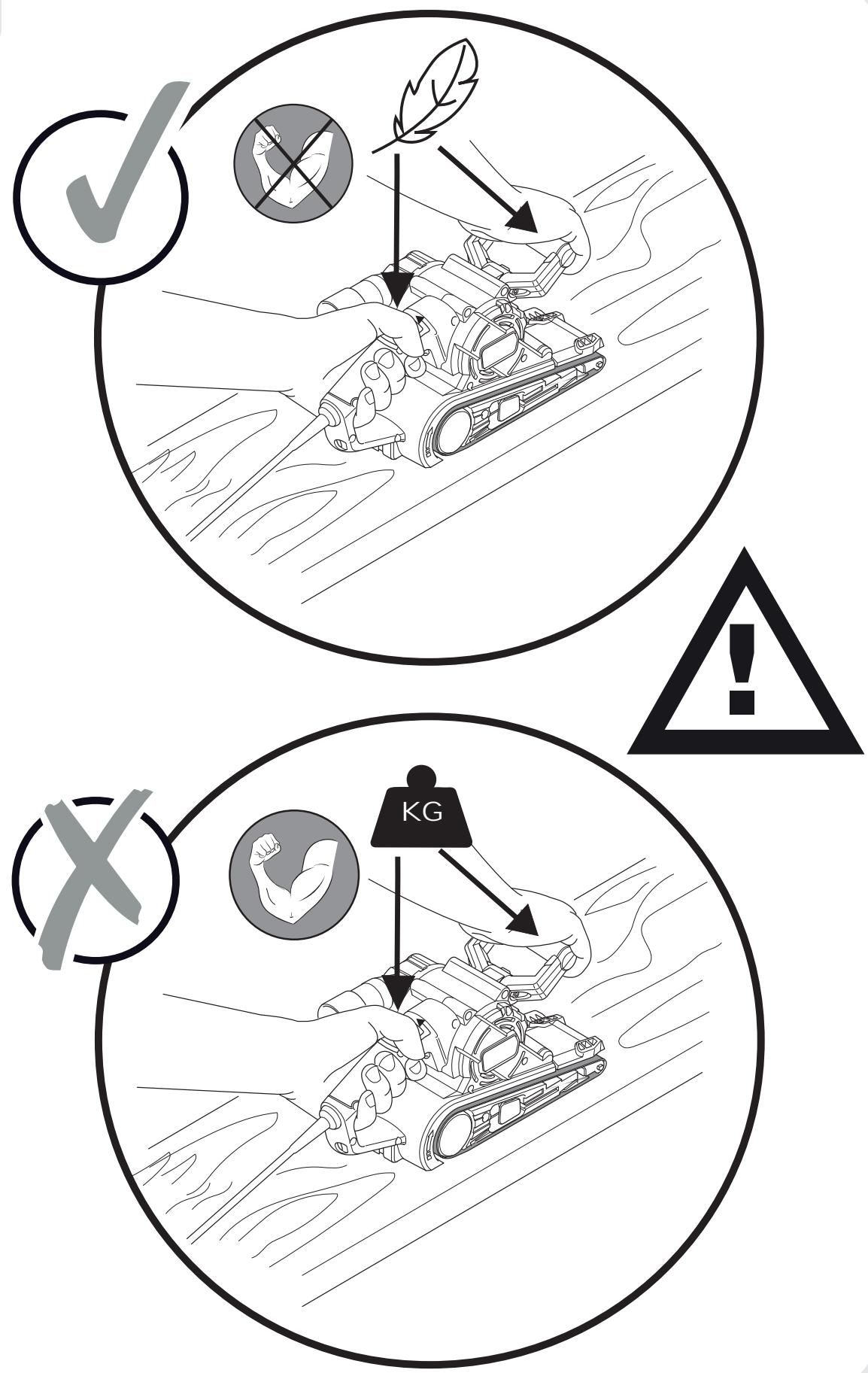 KG