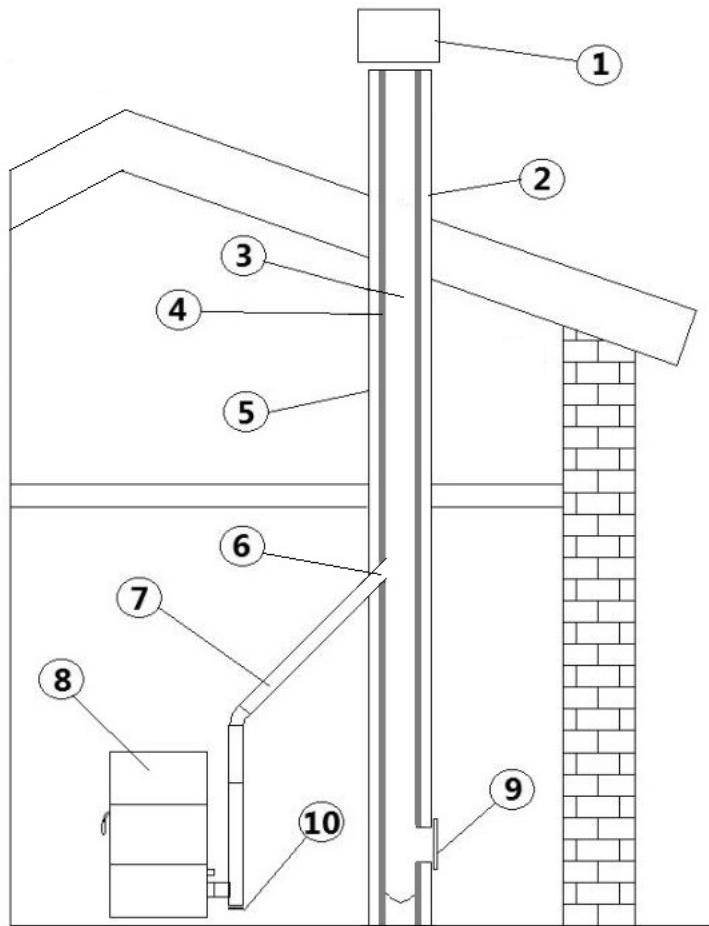 1
2
3
4
5
6
7
8
9
10