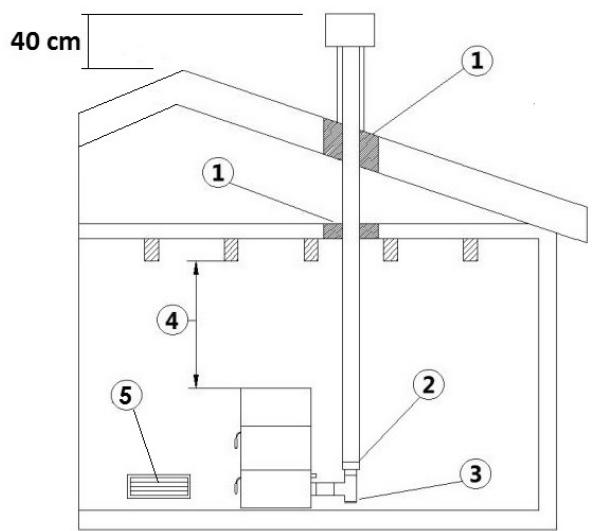 40 cm
1
1
4
5
2
3