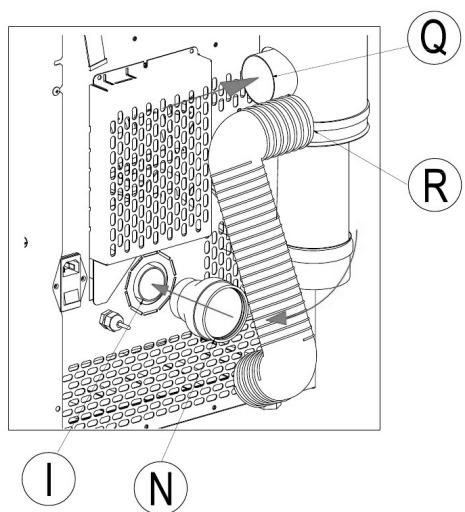 Q

R

I

N