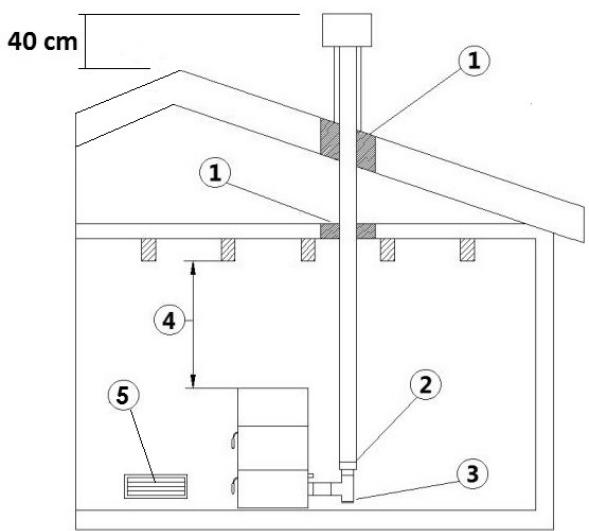 40 cm

1

1

4

2

5

3